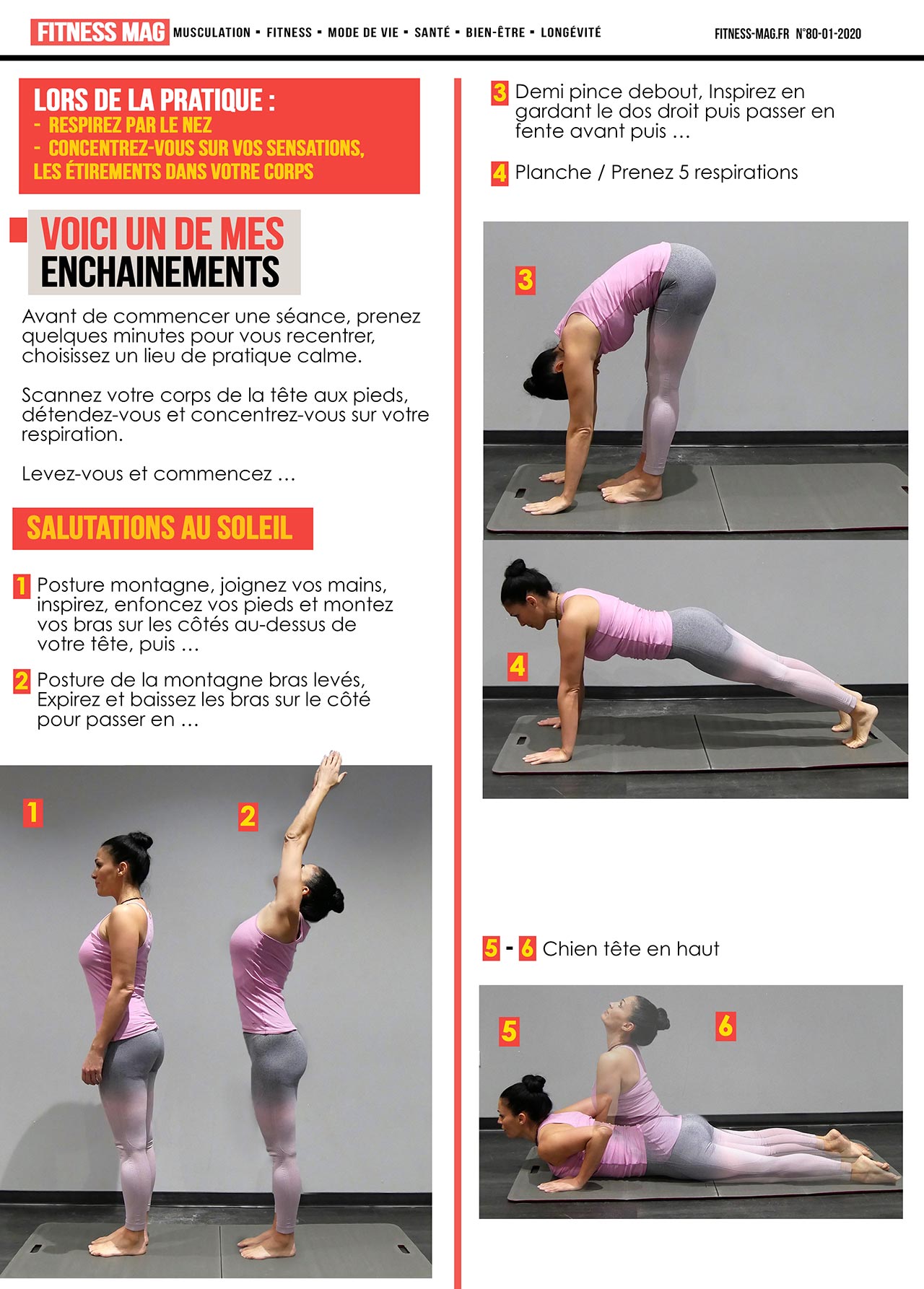 FITNESS MAG MUSCULATION ▪ FITNESS ▪ MODE DE VIE ▪ SANTÉ ▪ BIEN-ÊTRE ▪ LONGÉVITÉ FITNESS-MAG.FR N°80-01-2020

LORS DE LA PRATIQUE :
- RESPIREZ PAR LE NEZ
- CONCENTREZ-VOUS SUR VOS SENSATIONS, LES ÉTIREMENTS DANS VOTRE CORPS

VOICI UN DE MES ENCHAINEMENTS

Avant de commencer une séance, prenez quelques minutes pour vous recentrer, choisissez un lieu de pratique calme.

Scannez votre corps de la tête aux pieds, détendez-vous et concentrez-vous sur votre respiration.

Levez-vous et commencez …

SALUTATIONS AU SOLEIL

1 Posture montagne, joignez vos mains, inspirez, enfoncez vos pieds et montez vos bras sur les côtés au-dessus de votre tête, puis …

2 Posture de la montagne bras levés, Expirez et baissez les bras sur le côté pour passer en …

1

2

3 Demi pince debout, Inspirez en gardant le dos droit puis passer en fente avant puis …

4 Planche / Prenez 5 respirations

3

4

5 - 6 Chien tête en haut

5

6